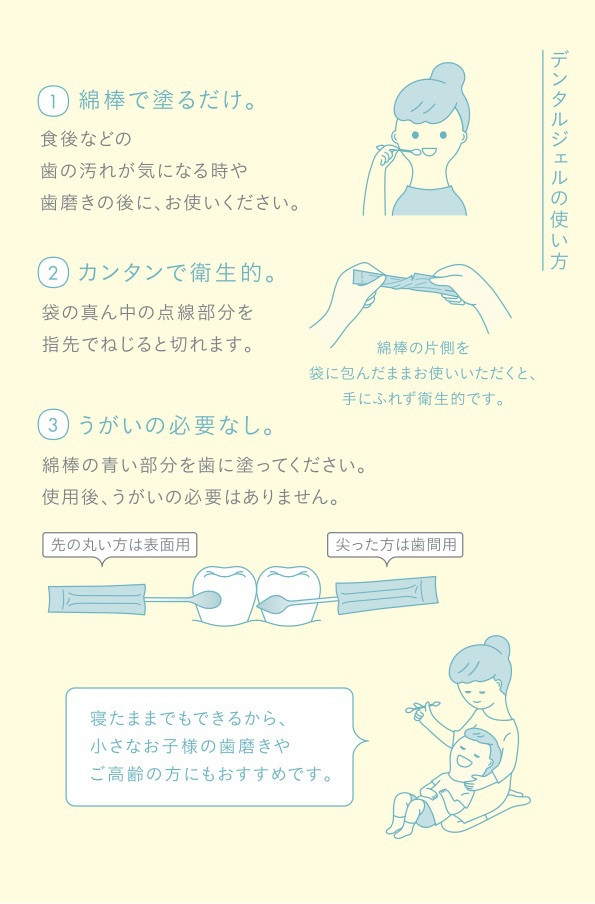 デンタルジェルの使い方

1 綿棒で塗るだけ。

食後などの
歯の汚れが気になる時や
歯磨きの後に、お使いください。

2 カンタンで衛生的。

袋の真ん中の点線部分を
指先でねじると切れます。

綿棒の片側を
袋に包んだままお使いいただくと、
手にふれず衛生的です。

3 うがいの必要なし。

綿棒の青い部分を歯に塗ってください。
使用後、うがいの必要はありません。

先の丸い方は表面用

尖った方は歯間用

寝たままでもできるから、
小さなお子様の歯磨きや
ご高齢の方にもおすすめです。